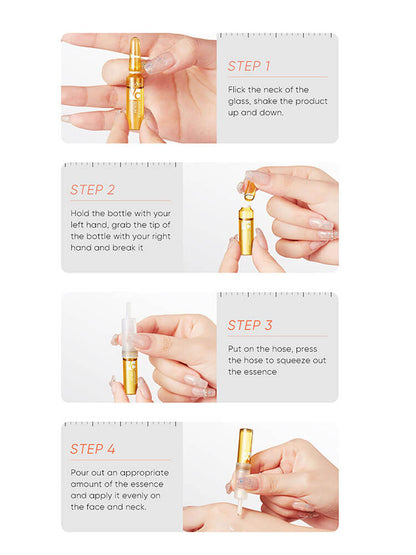 STEP 1

Flick the neck of the glass, shake the product up and down.

STEP 2

Hold the bottle with your left hand, grab the tip of the bottle with your right hand and break it

STEP 3

Put on the hose, press the hose to squeeze out the essence

STEP 4

Pour out an appropriate amount of the essence and apply it evenly on the face and neck.